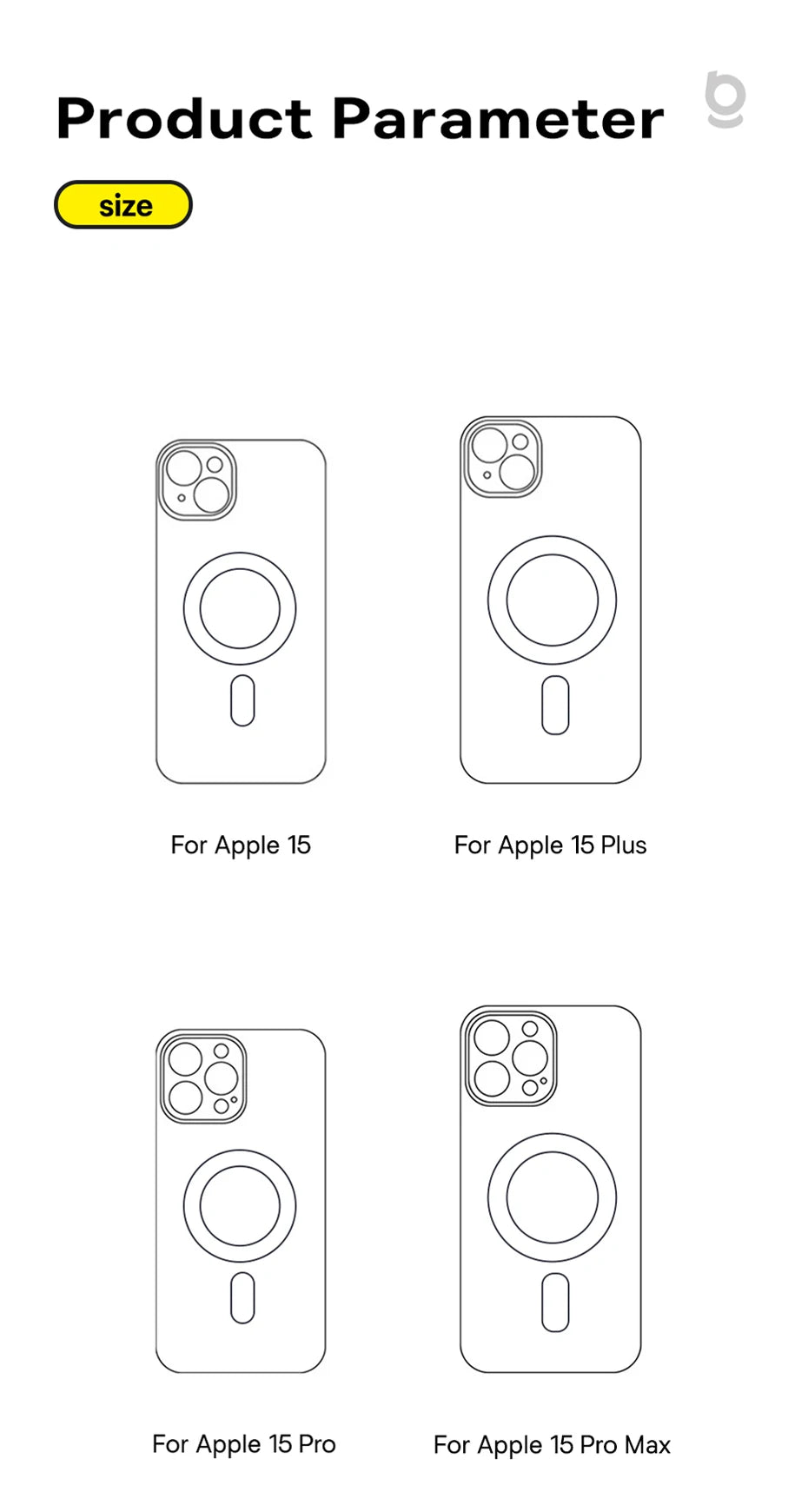 Product Parameter

size

For Apple 15

For Apple 15 Plus

For Apple 15 Pro

For Apple 15 Pro Max