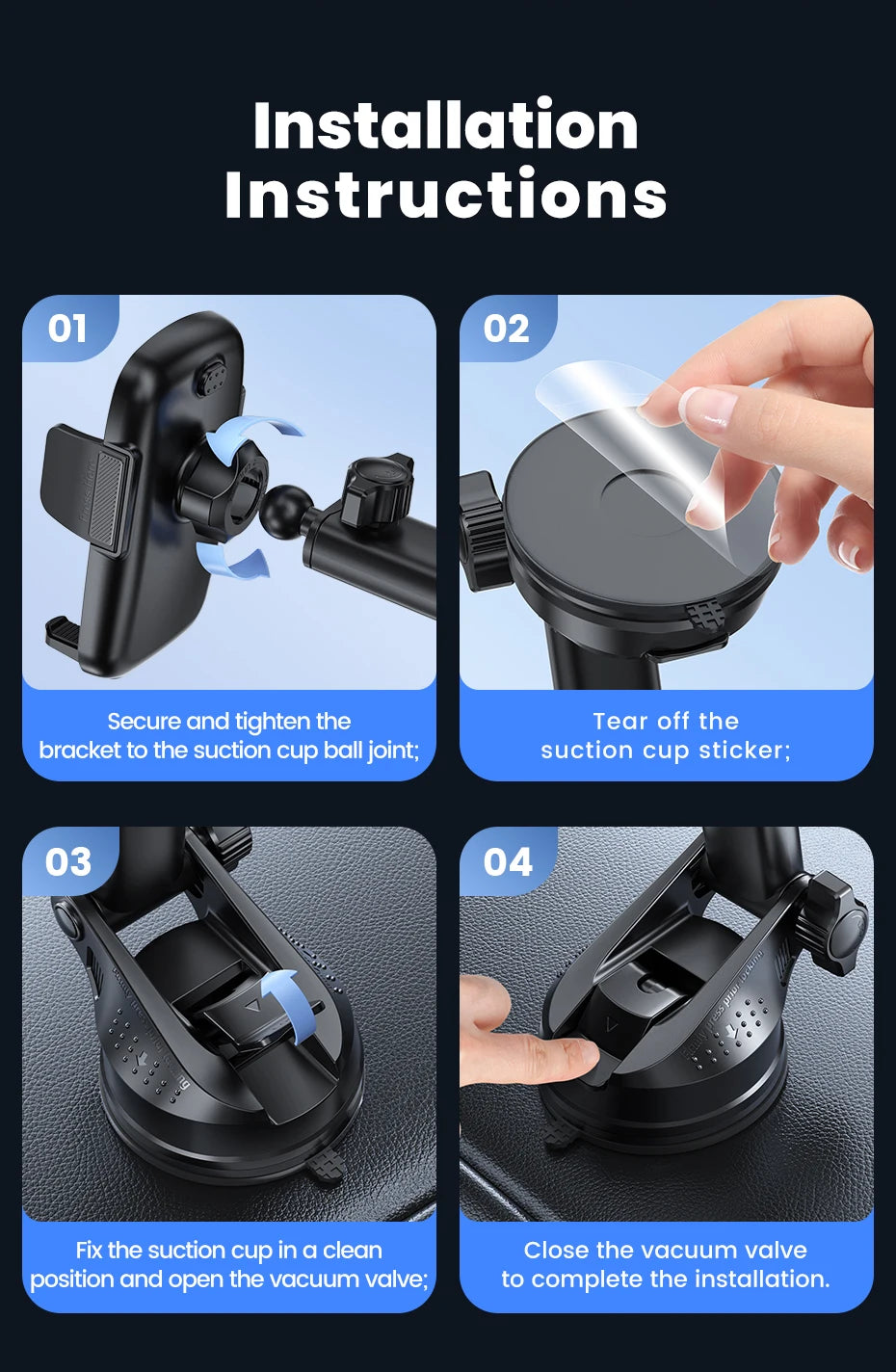 Installation Instructions

01

Secure and tighten the bracket to the suction cup ball joint;

02

Tear off the suction cup sticker;

03

Fix the suction cup in a clean position and open the vacuum valve;

04

Close the vacuum valve to complete the installation.