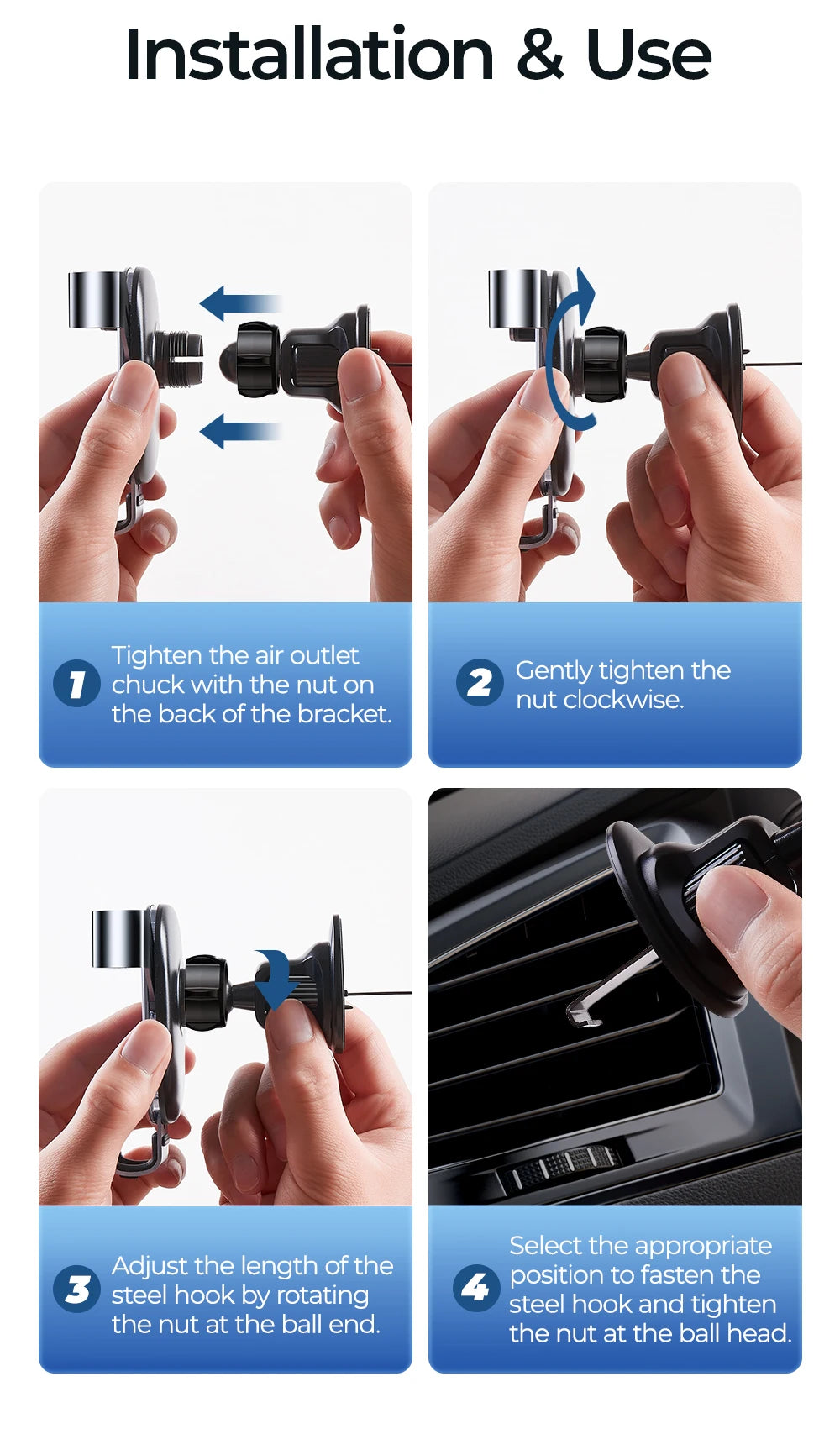 Installation & Use

1 Tighten the air outlet chuck with the nut on the back of the bracket.

2 Gently tighten the nut clockwise.

3 Adjust the length of the steel hook by rotating the nut at the ball end.

4 Select the appropriate position to fasten the steel hook and tighten the nut at the ball head.