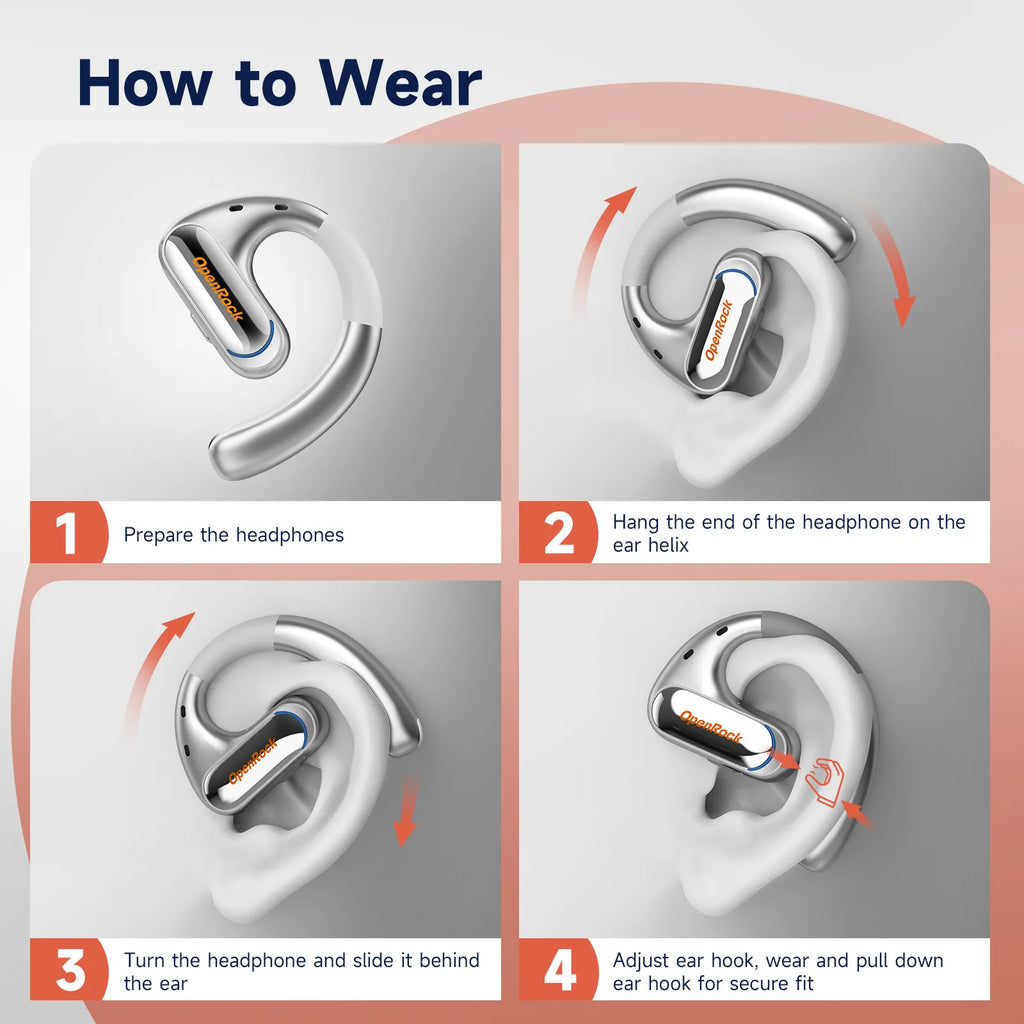 How to Wear

OpenRock

1 Prepare the headphones

OpenRock

2 Hang the end of the headphone on the ear helix

OpenRock

3 Turn the headphone and slide it behind the ear

OpenRock

4 Adjust ear hook, wear and pull down ear hook for secure fit