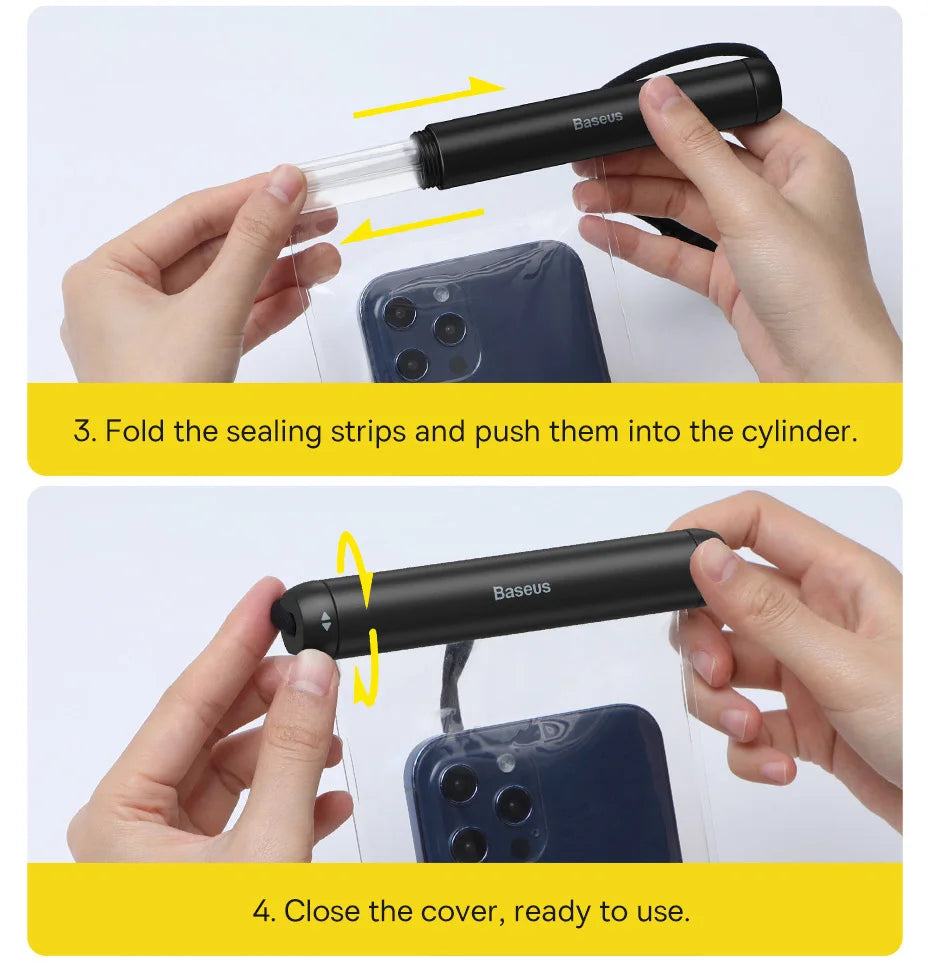 Baseus

3. Fold the sealing strips and push them into the cylinder.

Baseus

4. Close the cover, ready to use.