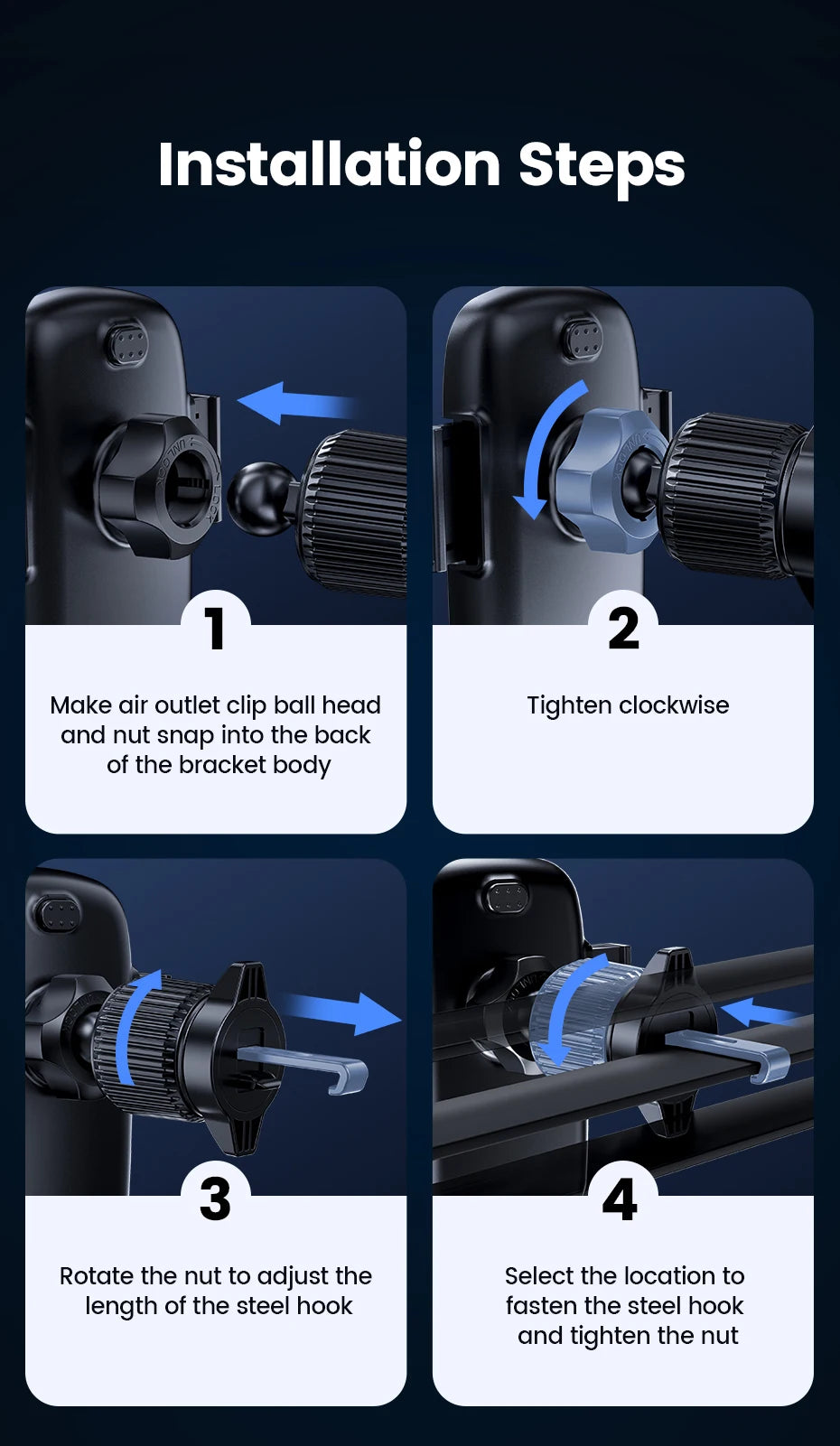 Installation Steps

UNLOCK LOCK

1

Make air outlet clip ball head and nut snap into the back of the bracket body

2

Tighten clockwise

3

Rotate the nut to adjust the length of the steel hook

4

Select the location to fasten the steel hook and tighten the nut