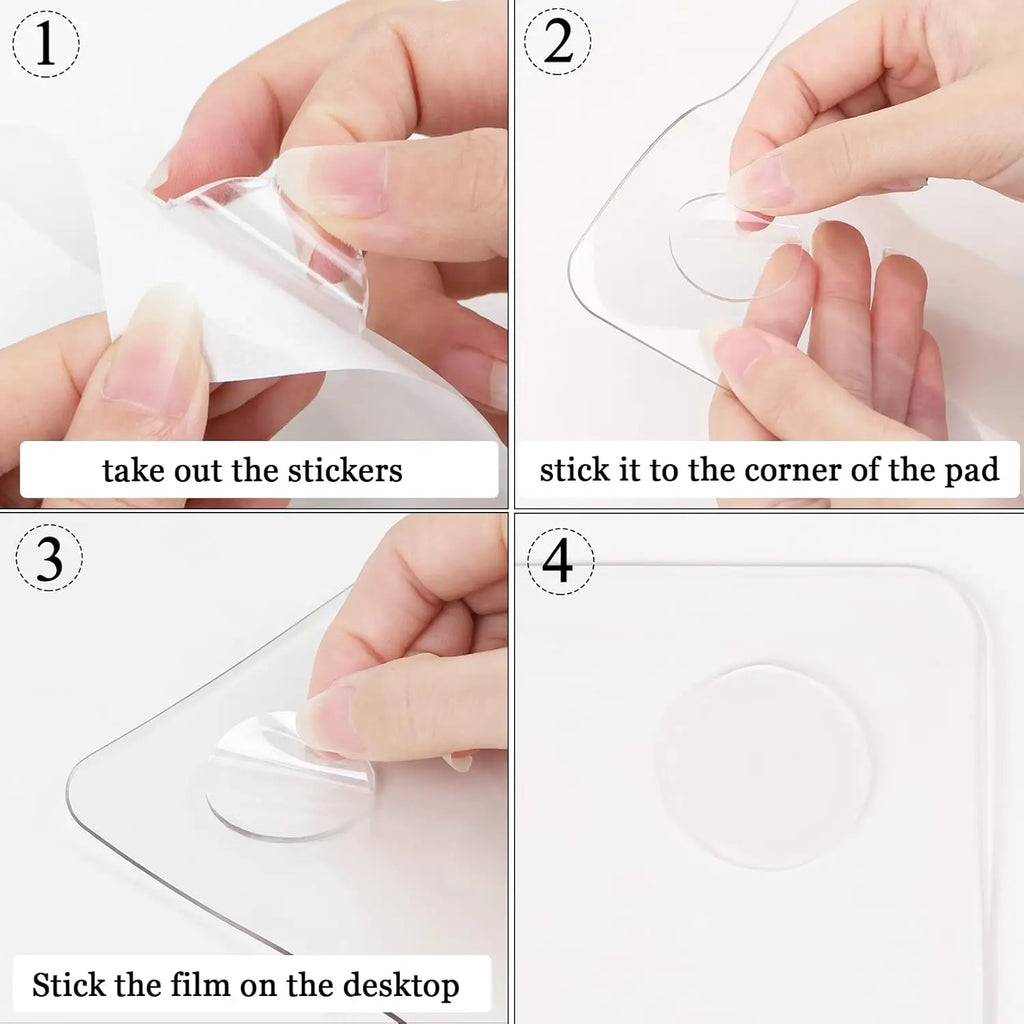 1
take out the stickers

2
stick it to the corner of the pad

3
Stick the film on the desktop

4