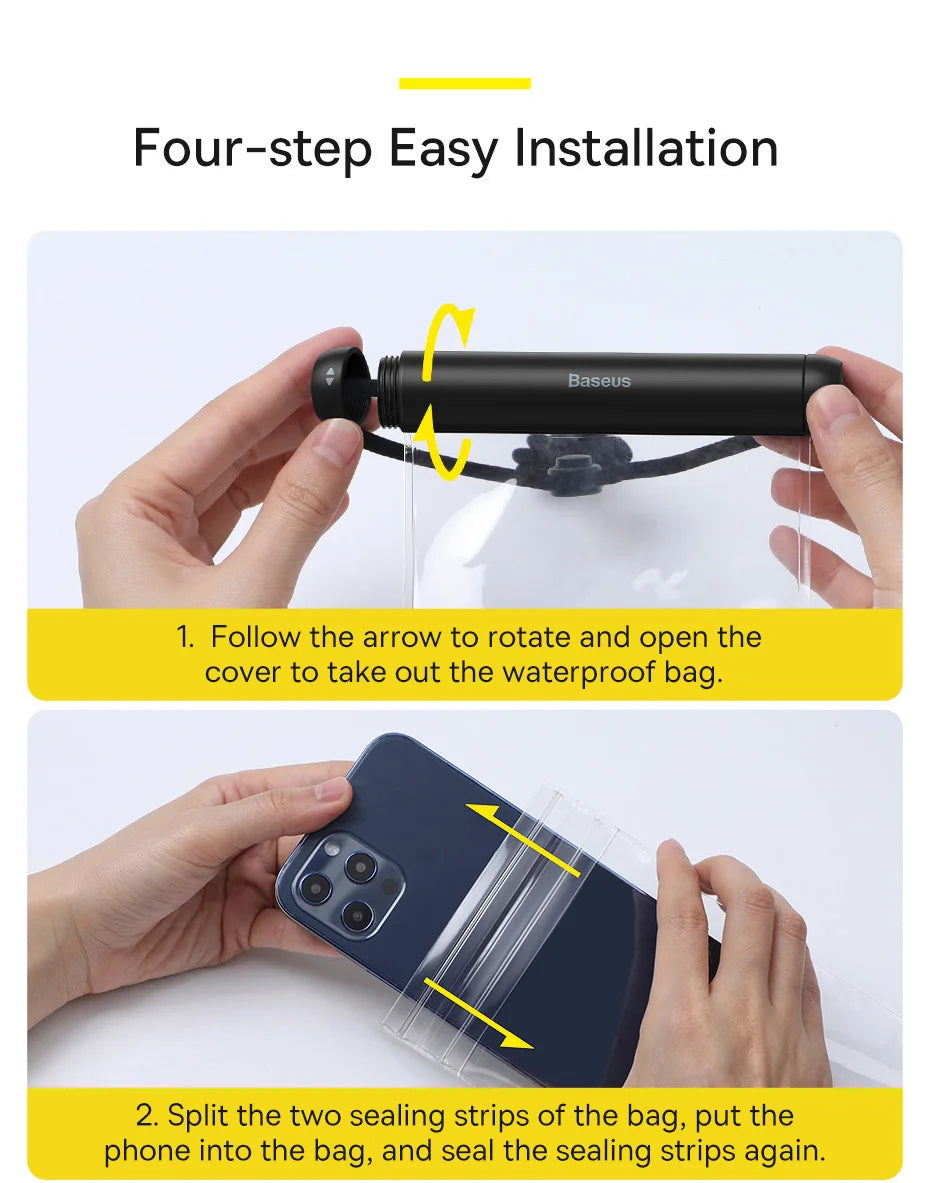 Four-step Easy Installation

Baseus

1. Follow the arrow to rotate and open the cover to take out the waterproof bag.

2. Split the two sealing strips of the bag, put the phone into the bag, and seal the sealing strips again.