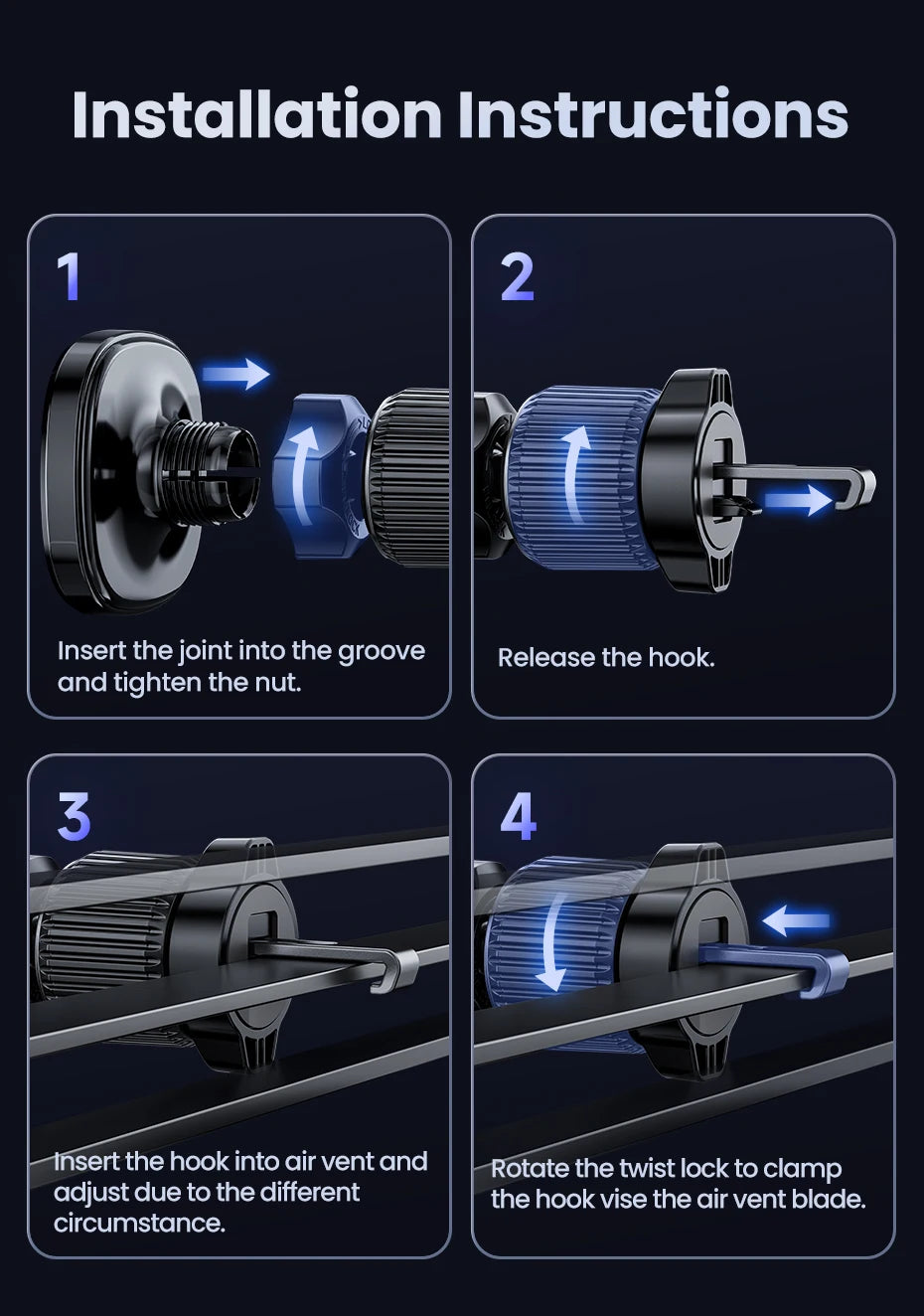 Installation Instructions

1

Insert the joint into the groove and tighten the nut.

2

Release the hook.

3

Insert the hook into air vent and adjust due to the different circumstance.

4

Rotate the twist lock to clamp the hook vise the air vent blade.