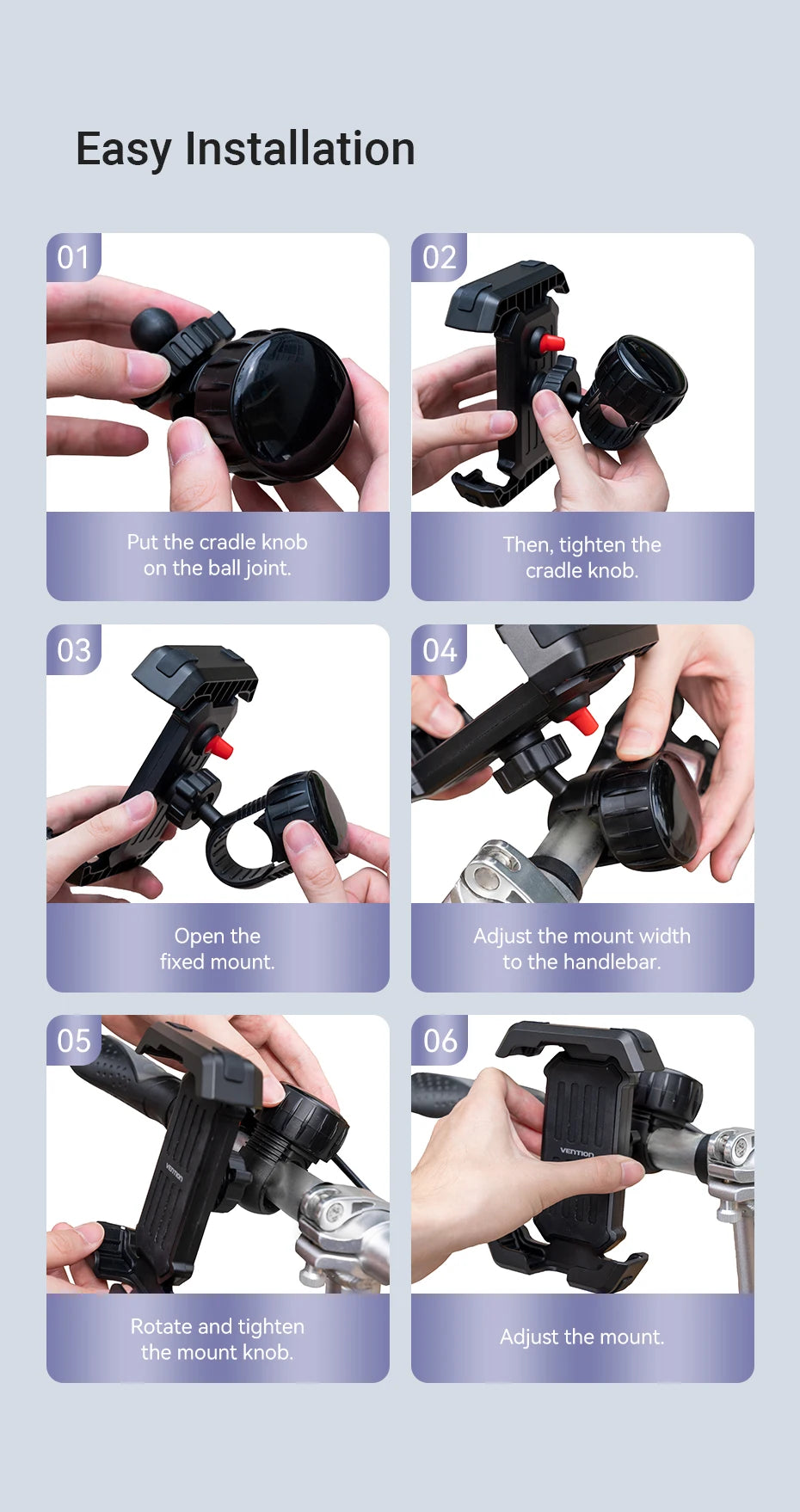 Easy Installation

01

Put the cradle knob on the ball joint.

02

Then, tighten the cradle knob.

03

Open the fixed mount.

04

Adjust the mount width to the handlebar.

05

VENTION

Rotate and tighten the mount knob.

06

VENTION

Adjust the mount.