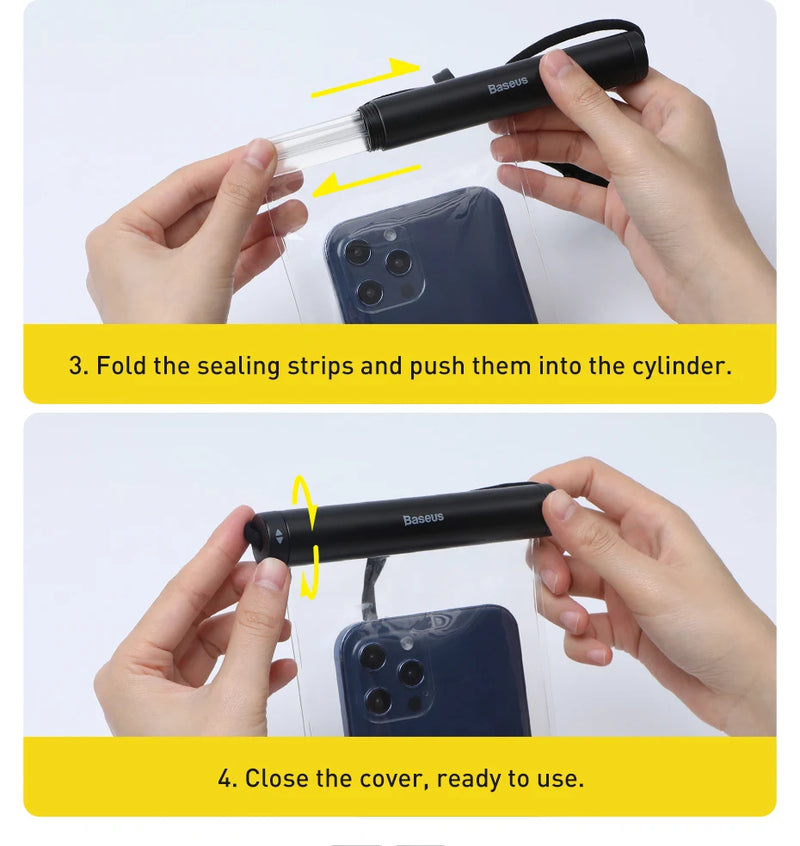 Baseus

3. Fold the sealing strips and push them into the cylinder.

Baseus

4. Close the cover, ready to use.