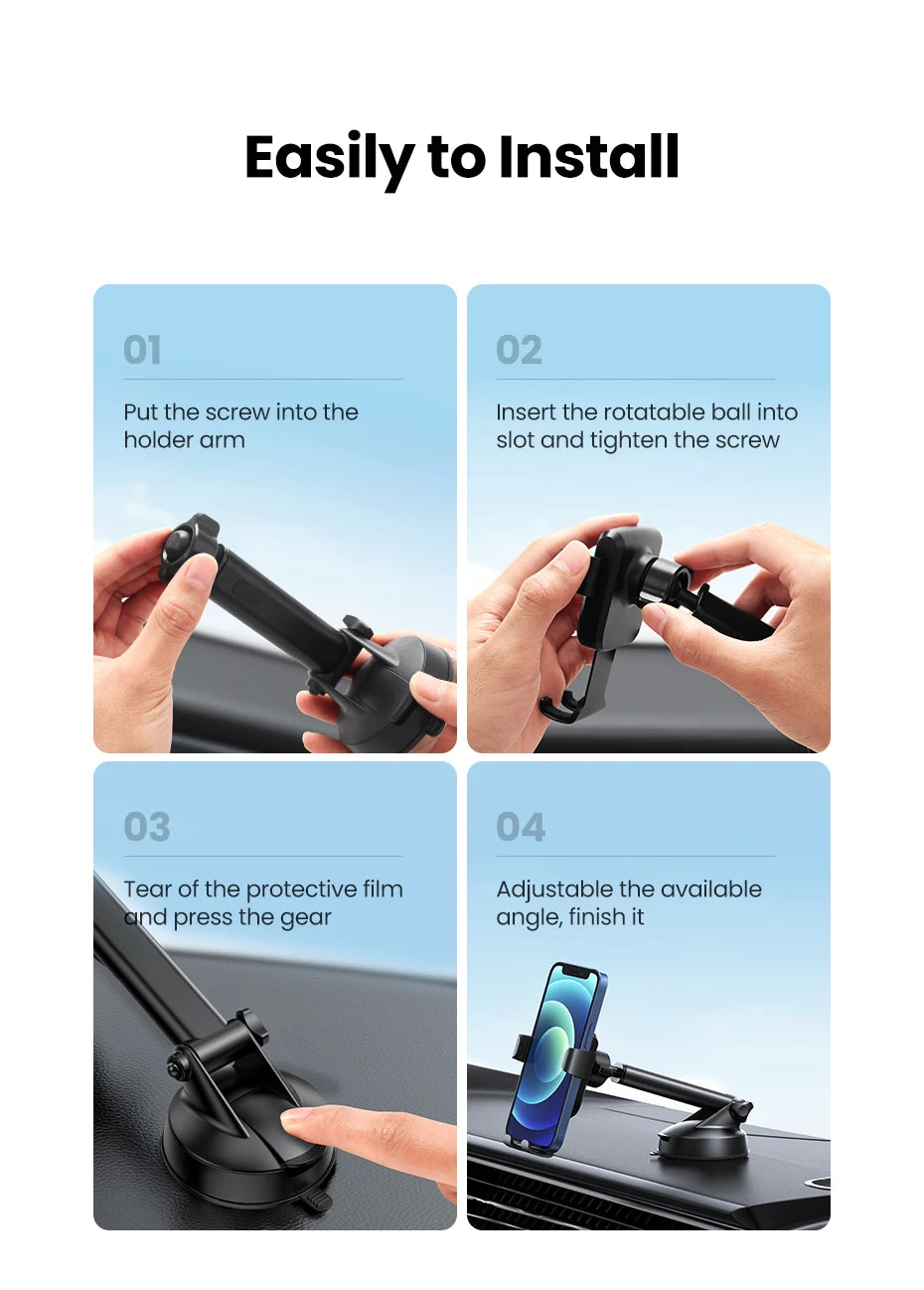 Easily to Install

01

Put the screw into the holder arm

02

Insert the rotatable ball into slot and tighten the screw

03

Tear of the protective film and press the gear

04

Adjustable the available angle, finish it